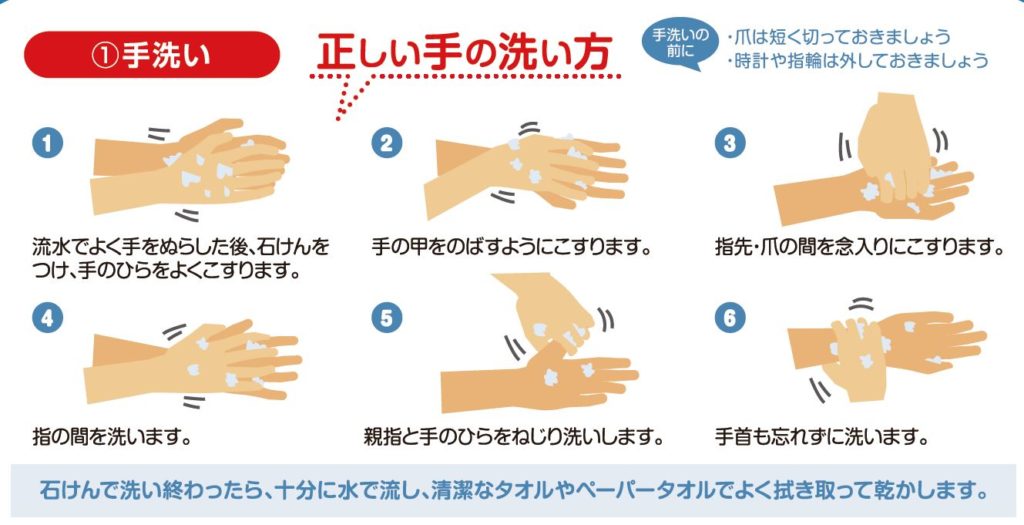 ①手洗い

正しい手の洗い方

手洗いの前に
・爪は短く切っておきましょう
・時計や指輪は外しておきましょう

1
流水でよく手をぬらした後、石けんをつけ、手のひらをよくこすります。

2
手の甲をのばすようにこすります。

3
指先・爪の間を念入りにこすります。

4
指の間を洗います。

5
親指と手のひらをねじり洗いします。

6
手首も忘れずに洗います。

石けんで洗い終わったら、十分に水で流し、清潔なタオルやペーパータオルでよく拭き取って乾かします。